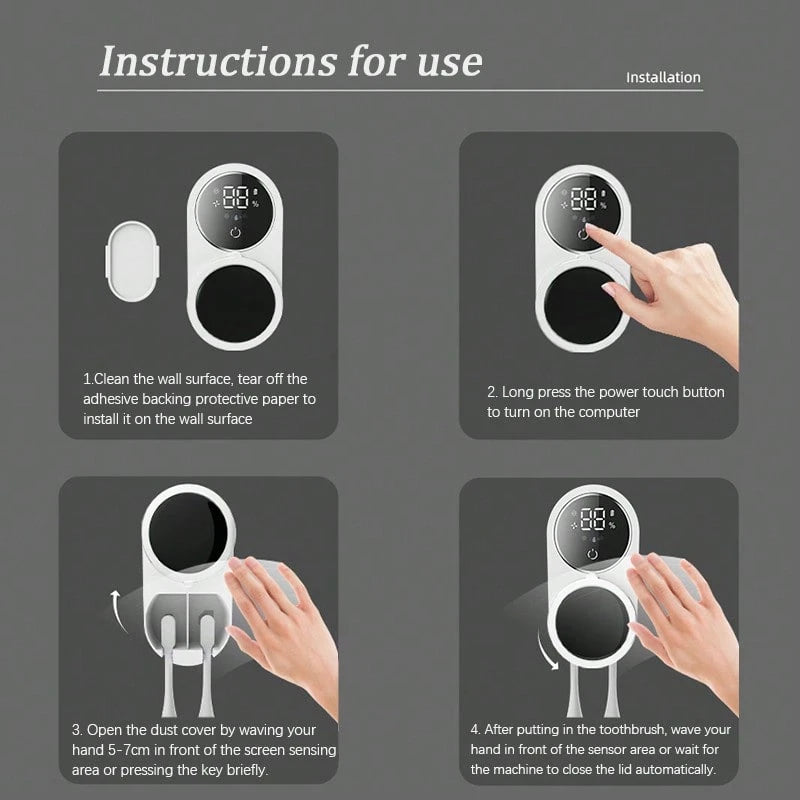 Instructions for use

Installation

88 %

1.Clean the wall surface, tear off the adhesive backing protective paper to install it on the wall surface

88 %

2. Long press the power touch button to turn on the computer

3. Open the dust cover by waving your hand 5-7cm in front of the screen sensing area or pressing the key briefly.

88 %

4. After putting in the toothbrush, wave your hand in front of the sensor area or wait for the machine to close the lid automatically.