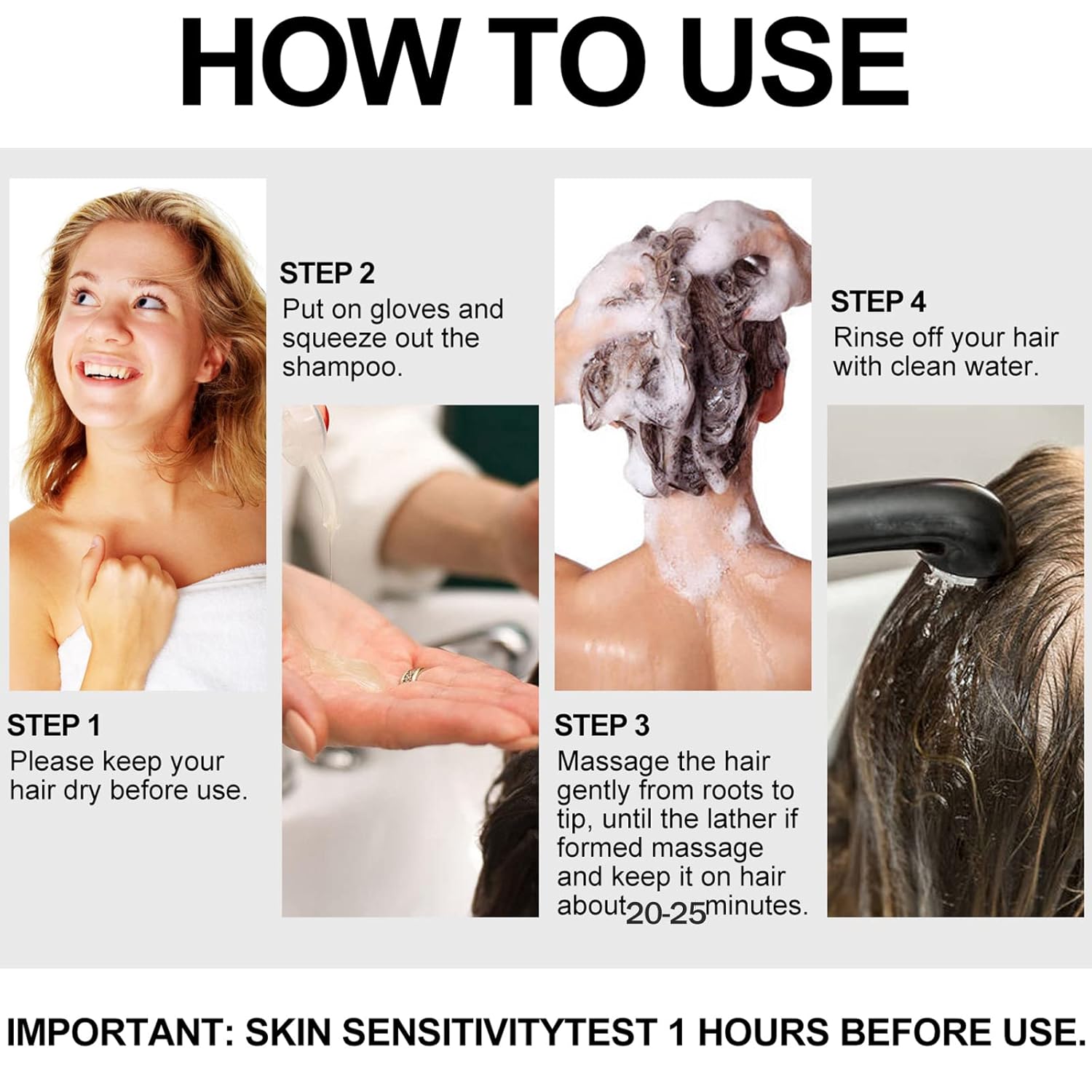 HOW TO USE

STEP 1
Please keep your hair dry before use.

STEP 2
Put on gloves and squeeze out the shampoo.

STEP 3
Massage the hair gently from roots to tip, until the lather if formed massage and keep it on hair about20-25minutes.

STEP 4
Rinse off your hair with clean water.

IMPORTANT: SKIN SENSITIVITYTEST 1 HOURS BEFORE USE.