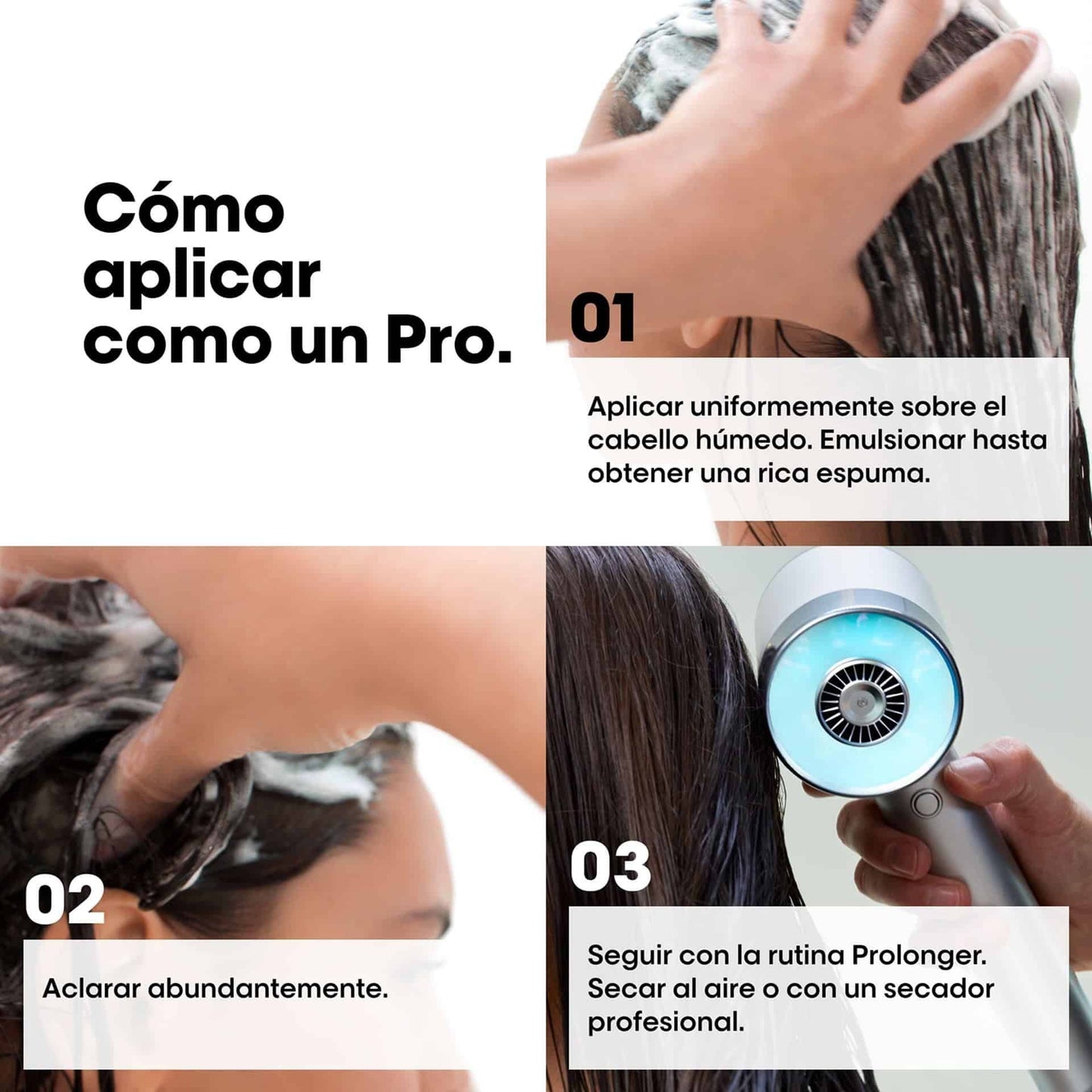 Cómo aplicar como un Pro.

01

Aplicar uniformemente sobre el cabello húmedo. Emulsionar hasta obtener una rica espuma.

02

Aclarar abundantemente.

03

Seguir con la rutina Prolonger. Secar al aire o con un secador profesional.