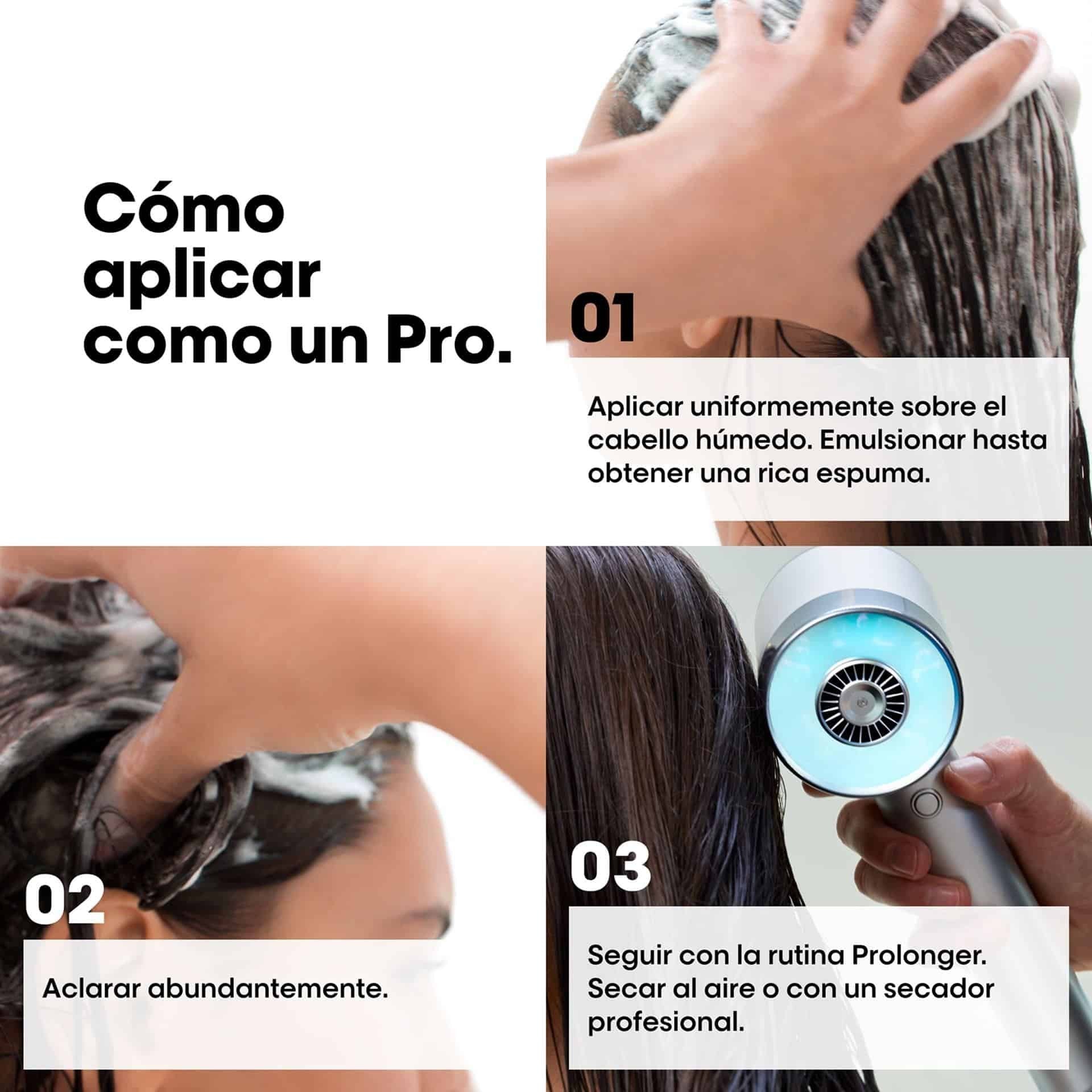 Cómo aplicar como un Pro.

01

Aplicar uniformemente sobre el cabello húmedo. Emulsionar hasta obtener una rica espuma.

02

Aclarar abundantemente.

03

Seguir con la rutina Prolonger. Secar al aire o con un secador profesional.