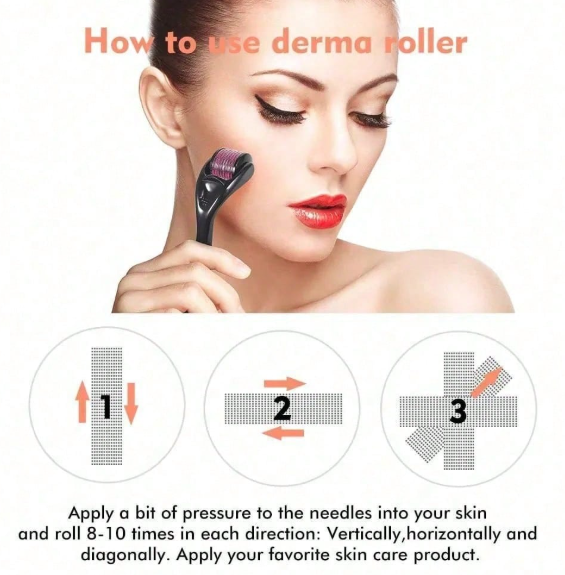 How to use derma roller

1

2

3

Apply a bit of pressure to the needles into your skin and roll 8-10 times in each direction: Vertically,horizontally and diagonally. Apply your favorite skin care product.