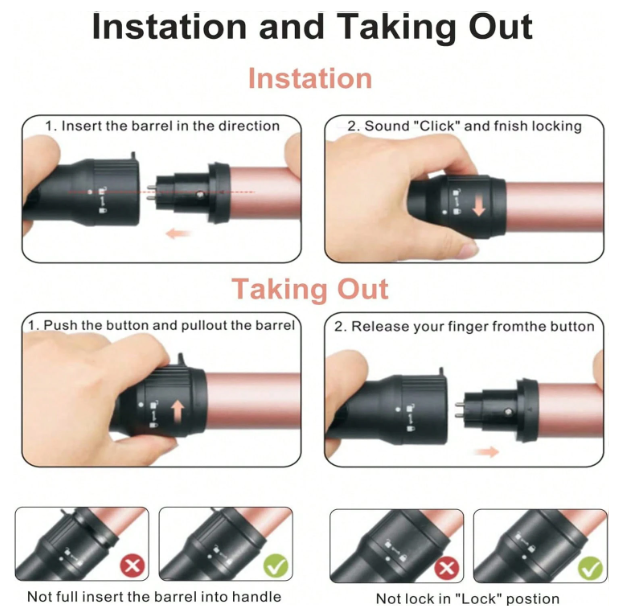 Instation and Taking Out

Instation

1. Insert the barrel in the direction

2. Sound "Click" and fnish locking

Taking Out

1. Push the button and pullout the barrel

2. Release your finger fromthe button

Not full insert the barrel into handle

Not lock in "Lock" postion