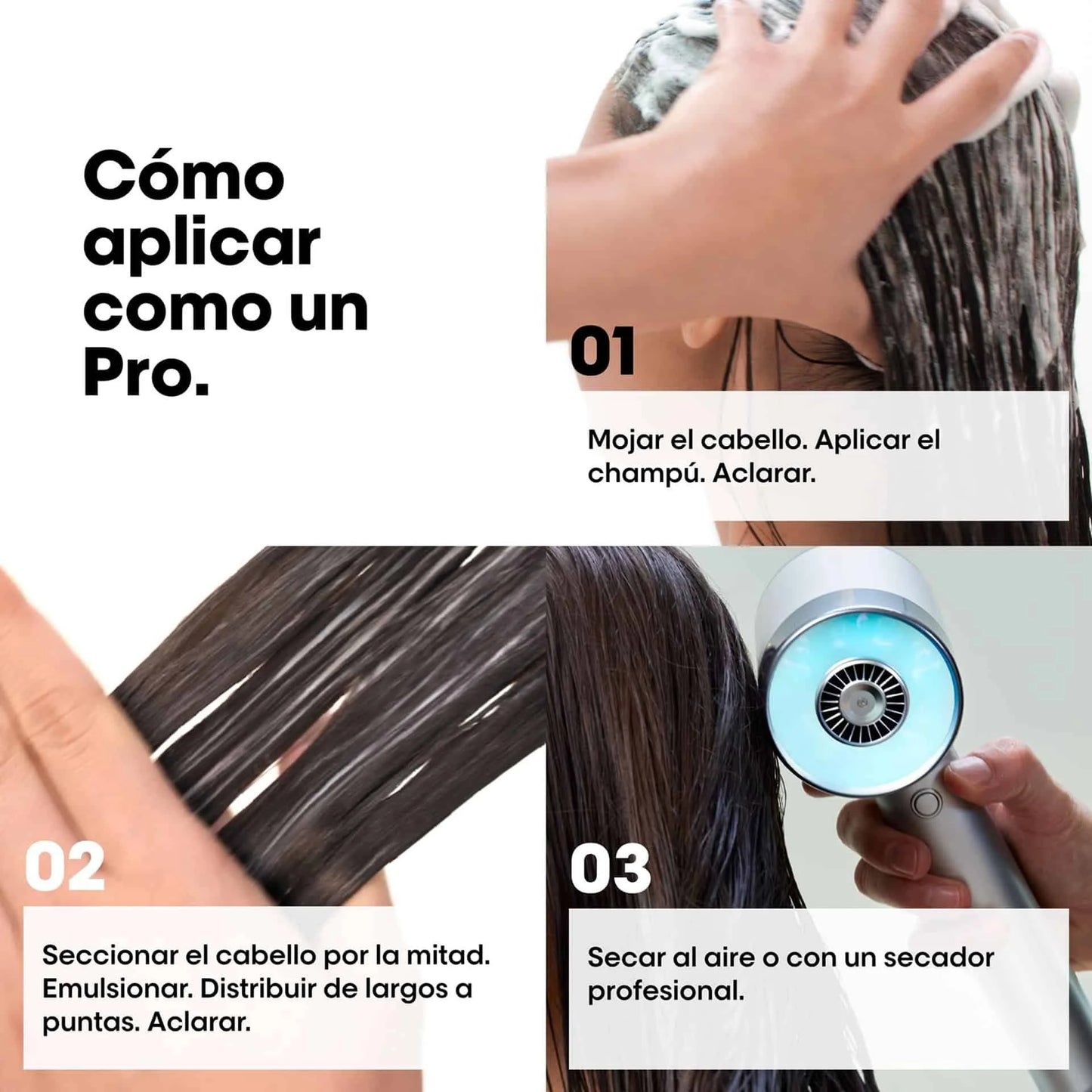 Cómo aplicar como un Pro.

01

Mojar el cabello. Aplicar el champú. Aclarar.

02

Seccionar el cabello por la mitad. Emulsionar. Distribuir de largos a puntas. Aclarar.

03

Secar al aire o con un secador profesional.