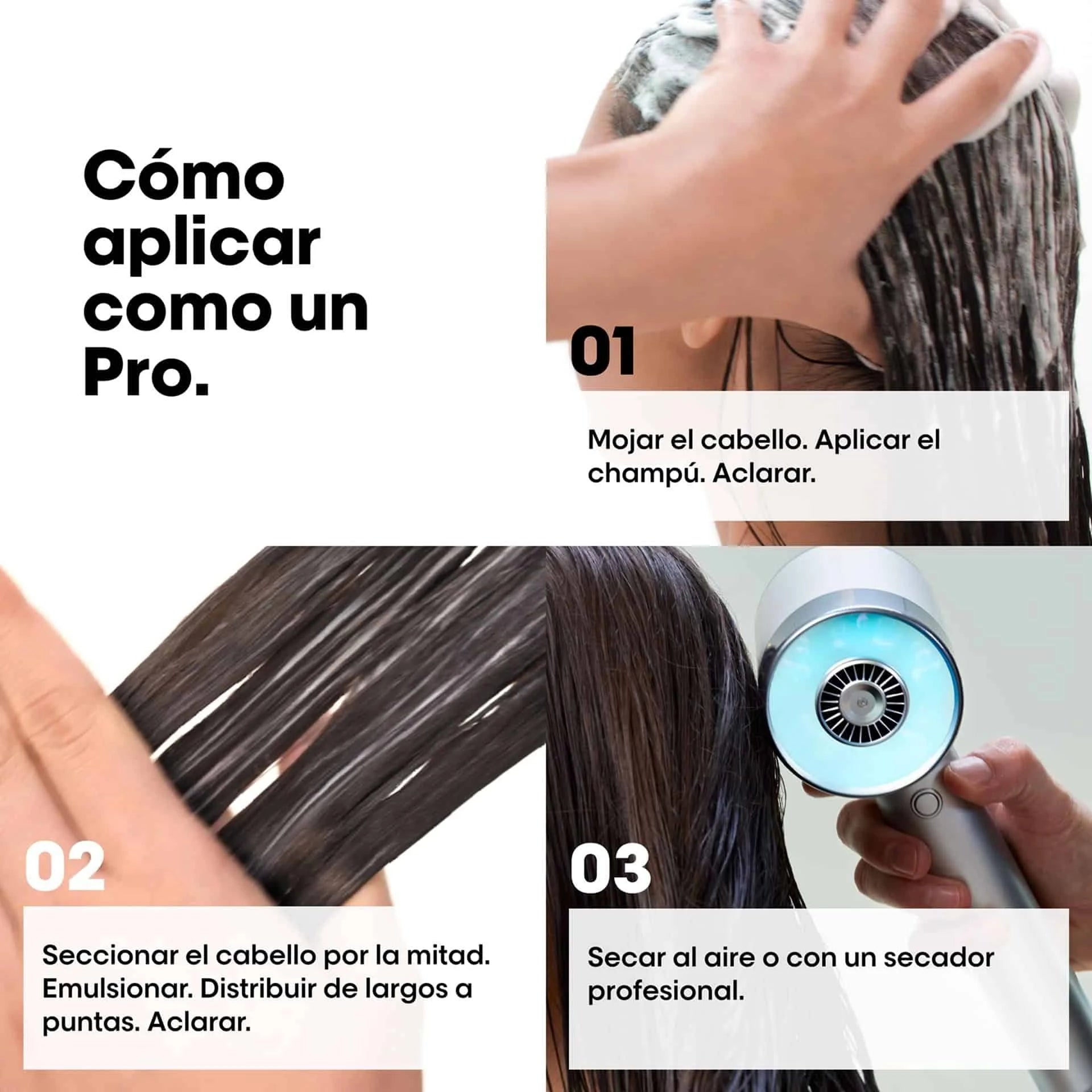 Cómo aplicar como un Pro.

01

Mojar el cabello. Aplicar el champú. Aclarar.

02

Seccionar el cabello por la mitad. Emulsionar. Distribuir de largos a puntas. Aclarar.

03

Secar al aire o con un secador profesional.