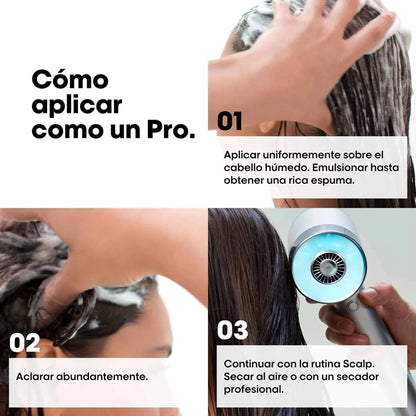 Cómo aplicar como un Pro.

01

Aplicar uniformemente sobre el cabello húmedo. Emulsionar hasta obtener una rica espuma.

02

Aclarar abundantemente.

03

Continuar con la rutina Scalp. Secar al aire o con un secador profesional.