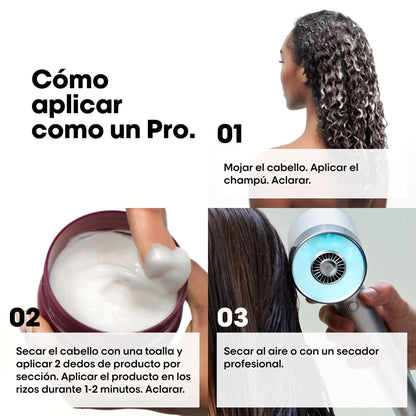 Cómo aplicar como un Pro.

01

Mojar el cabello. Aplicar el champú. Aclarar.

02

Secar el cabello con una toalla y aplicar 2 dedos de producto por sección. Aplicar el producto en los rizos durante 1-2 minutos. Aclarar.

03

Secar al aire o con un secador profesional.